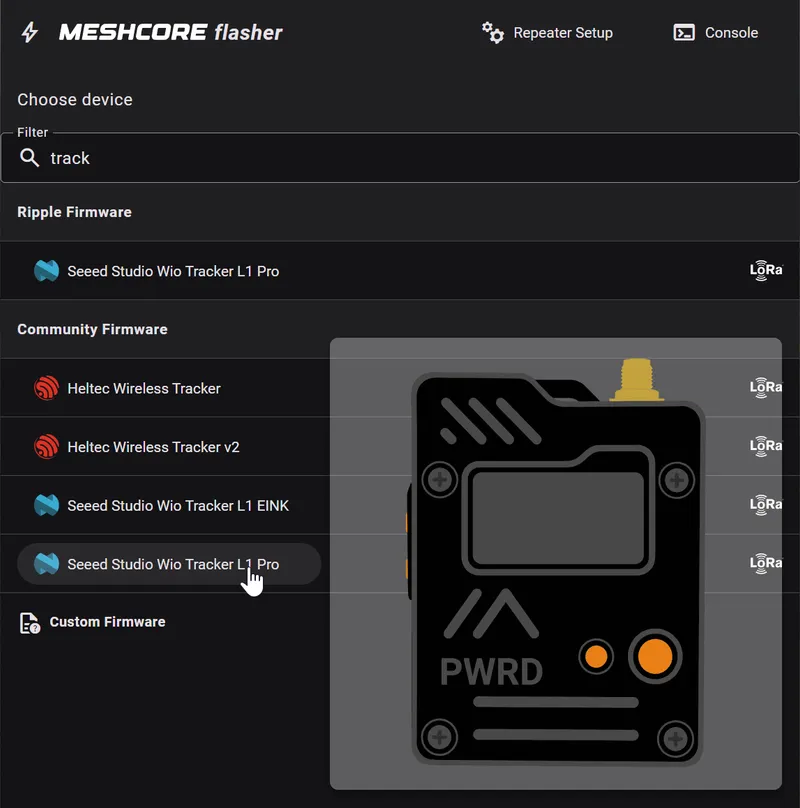 MESHCORE flasher

Repeater Setup

Console

Choose device

Filter

track

Ripple Firmware

Seeed Studio Wio Tracker L1 Pro

LoRa

Community Firmware

Heltec Wireless Tracker

LoRa

Heltec Wireless Tracker v2

LoRa

Seeed Studio Wio Tracker L1 EINK

LoRa

Seeed Studio Wio Tracker L1 Pro

LoRa

Custom Firmware

PWRD